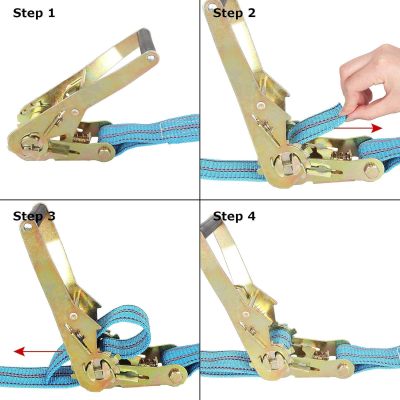 Step 1

Step 2

Step 3

Step 4