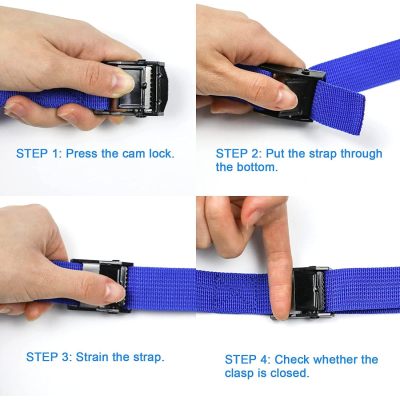 STEP 1: Press the cam lock.

STEP 2: Put the strap through the bottom.

STEP 3: Strain the strap.

STEP 4: Check whether the clasp is closed.