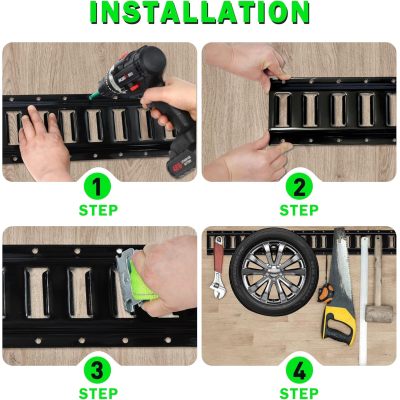 INSTALLATION

1
STEP

2
STEP

3
STEP

4
STEP