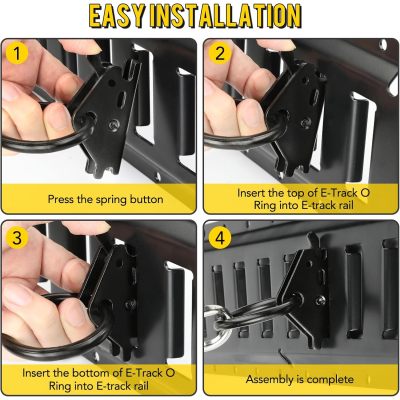 EASY INSTALLATION

1

Press the spring button

2

Insert the top of E-Track O Ring into E-track rail

3

Insert the bottom of E-Track O Ring into E-track rail

4

Assembly is complete