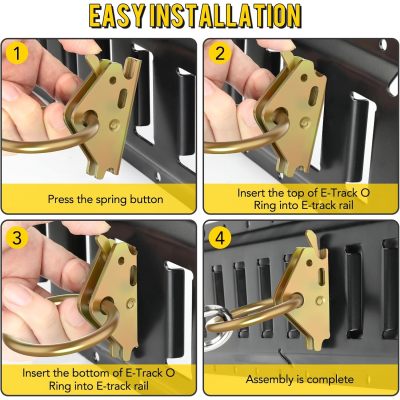 EASY INSTALLATION

1

Press the spring button

2

Insert the top of E-Track O Ring into E-track rail

3

Insert the bottom of E-Track O Ring into E-track rail

4

Assembly is complete