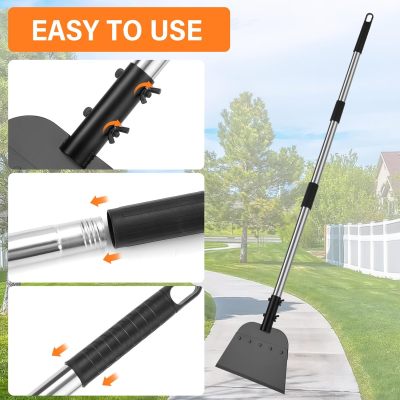 EASY TO USE