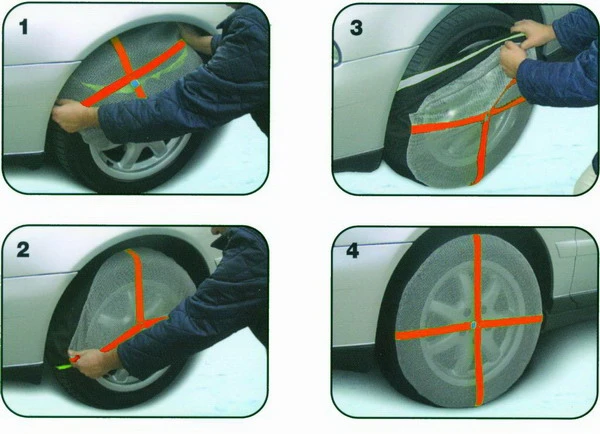 1

3

2

4