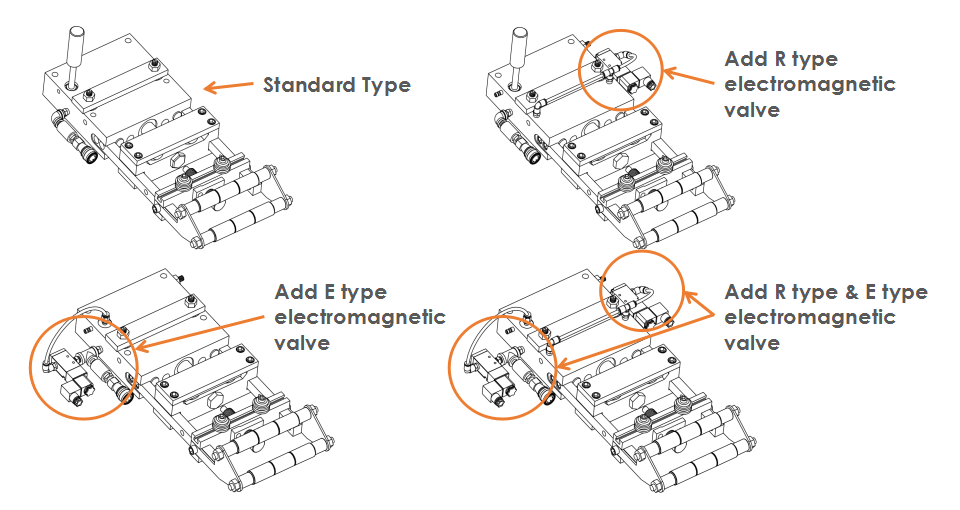 Standard Type

Add R type electromagnetic valve

Add E type electromagnetic valve

Add R type & E type electromagnetic valve