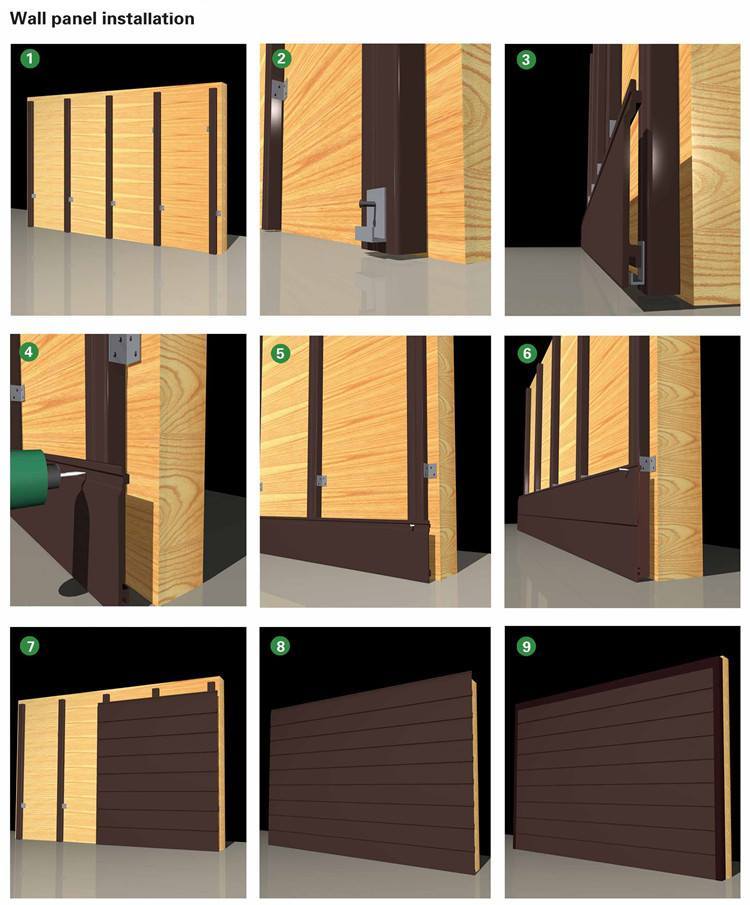 Wall panel installation

1

2

3

4

5

6

7

8

9