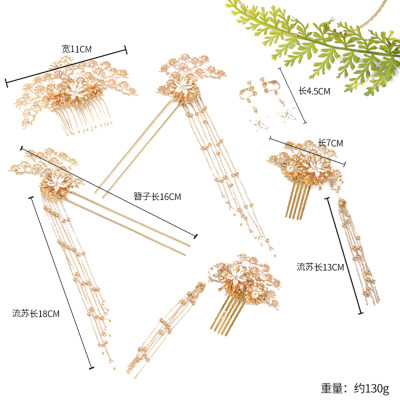 宽11CM

长4.5CM

长7CM

簪子长16CM

流苏长13CM

流苏长18CM

重量：约130g