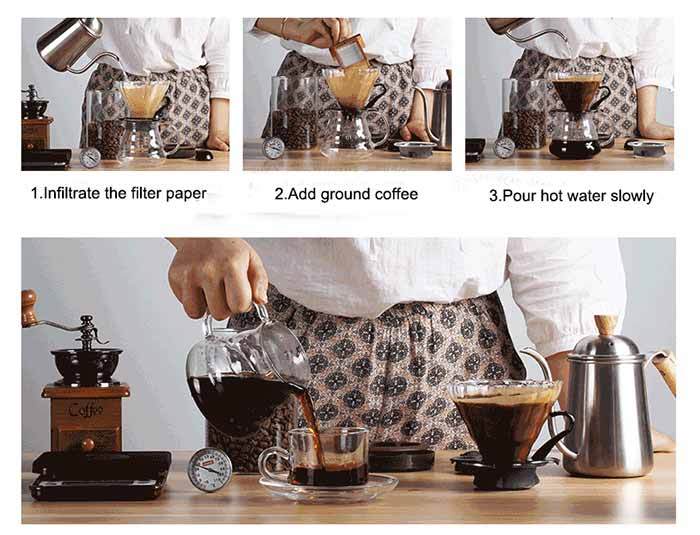 1.Infiltrate the filter paper

2.Add ground coffee

3.Pour hot water slowly

Coffee